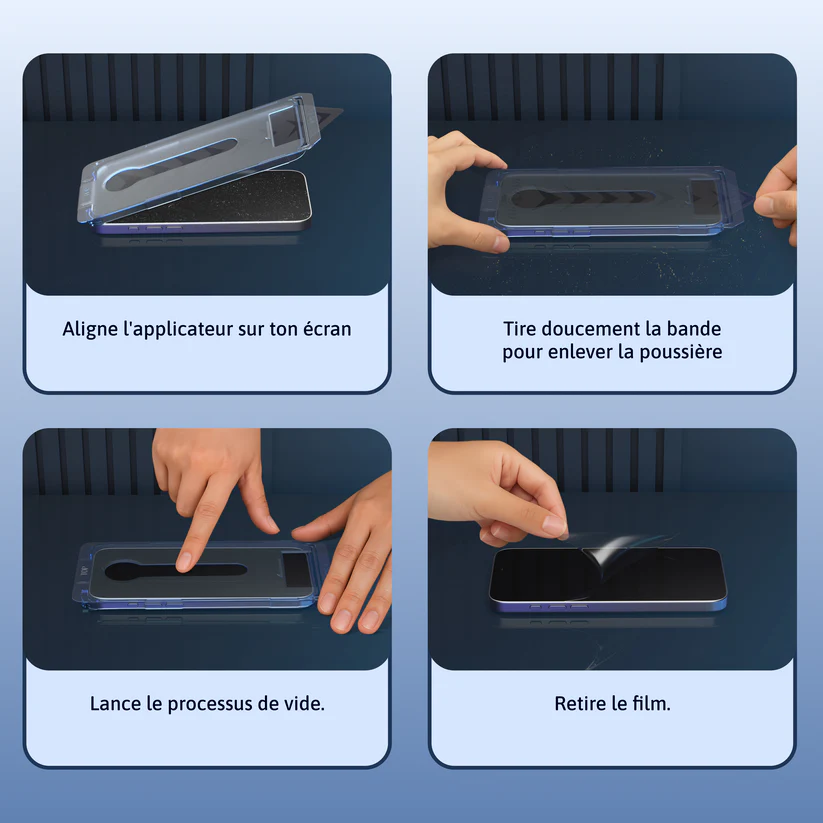 Aligne l'applicateur sur ton écran

Tire doucement la bande pour enlever la poussière

Lance le processus de vide.

Retire le film.